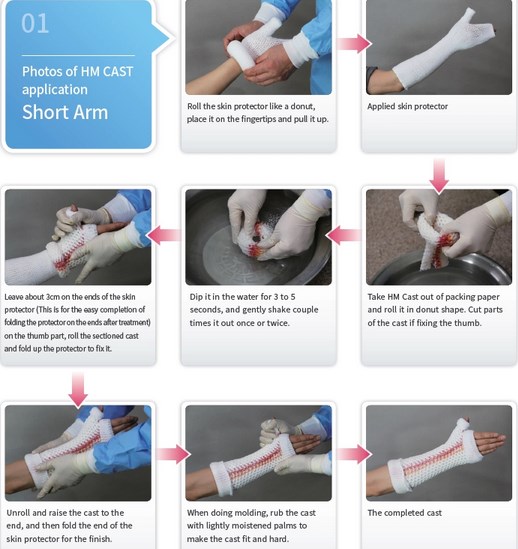 01

Photos of HM CAST application
Short Arm

Roll the skin protector like a donut, place it on the fingertips and pull it up.

Applied skin protector

Take HM Cast out of packing paper and roll it in donut shape. Cut parts of the cast if fixing the thumb.

Dip it in the water for 3 to 5 seconds, and gently shake couple times it out once or twice.

Leave about 3cm on the ends of the skin protector (This is for the easy completion of folding the protector on the ends after treatment) on the thumb part, roll the sectioned cast and fold up the protector to fix it.

Unroll and raise the cast to the end, and then fold the end of the skin protector for the finish.

When doing molding, rub the cast with lightly moistened palms to make the cast fit and hard.

The completed cast